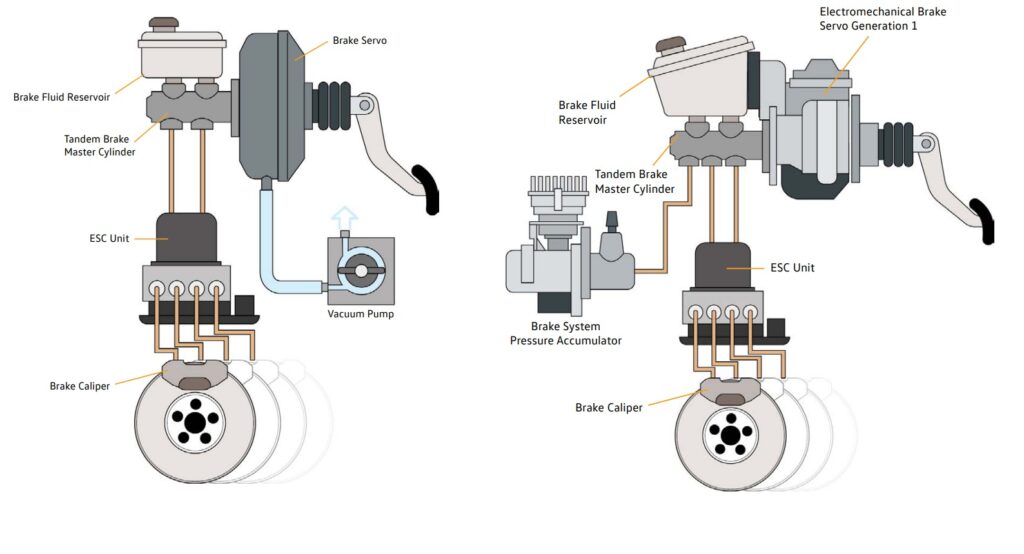 Brake Servo

Brake Fluid Reservoir

Tandem Brake Master Cylinder

ESC Unit

Vacuum Pump

Brake Caliper

Electromechanical Brake Servo Generation 1

Brake Fluid Reservoir

Tandem Brake Master Cylinder

ESC Unit

Brake System Pressure Accumulator

Brake Caliper